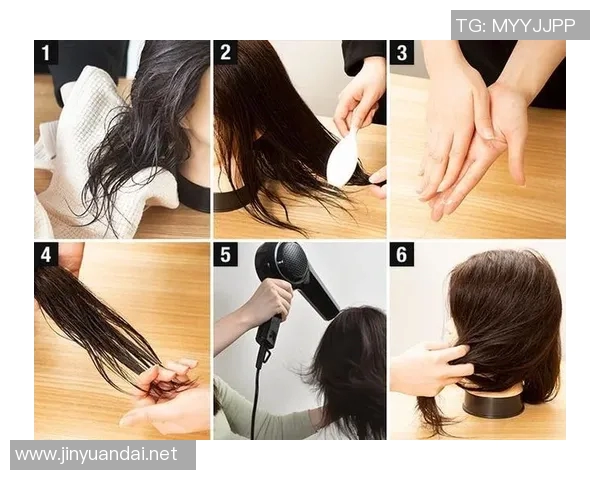 TG: MYYJJPP

1

2

3

4

5

6

www.jinyuandai.net